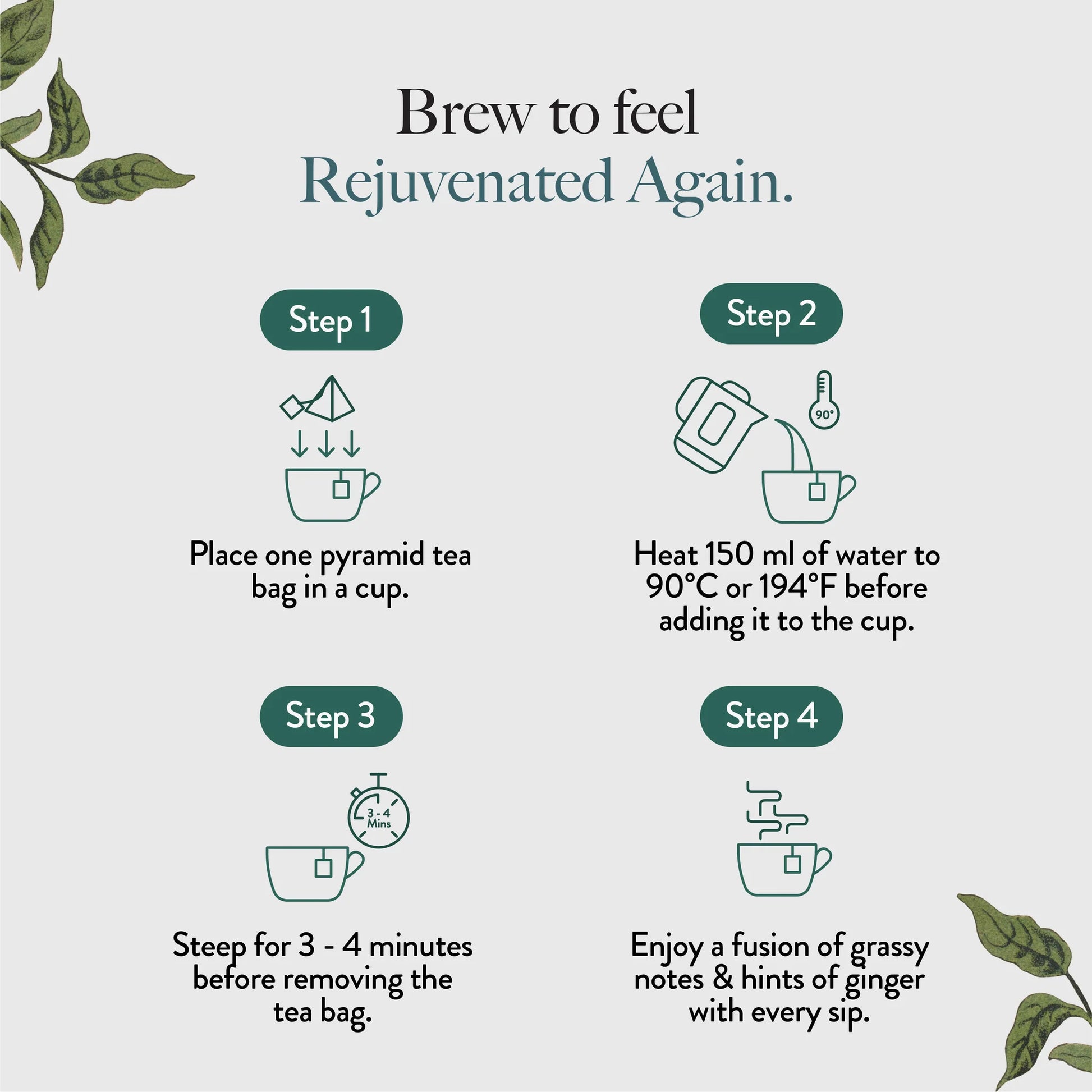 Brew to feel
Rejuvenated Again.

Step 1

Place one pyramid tea bag in a cup.

Step 2

90°

Heat 150 ml of water to 90°C or 194°F before adding it to the cup.

Step 3

3 - 4 Mins

Steep for 3 - 4 minutes before removing the tea bag.

Step 4

Enjoy a fusion of grassy notes & hints of ginger with every sip.